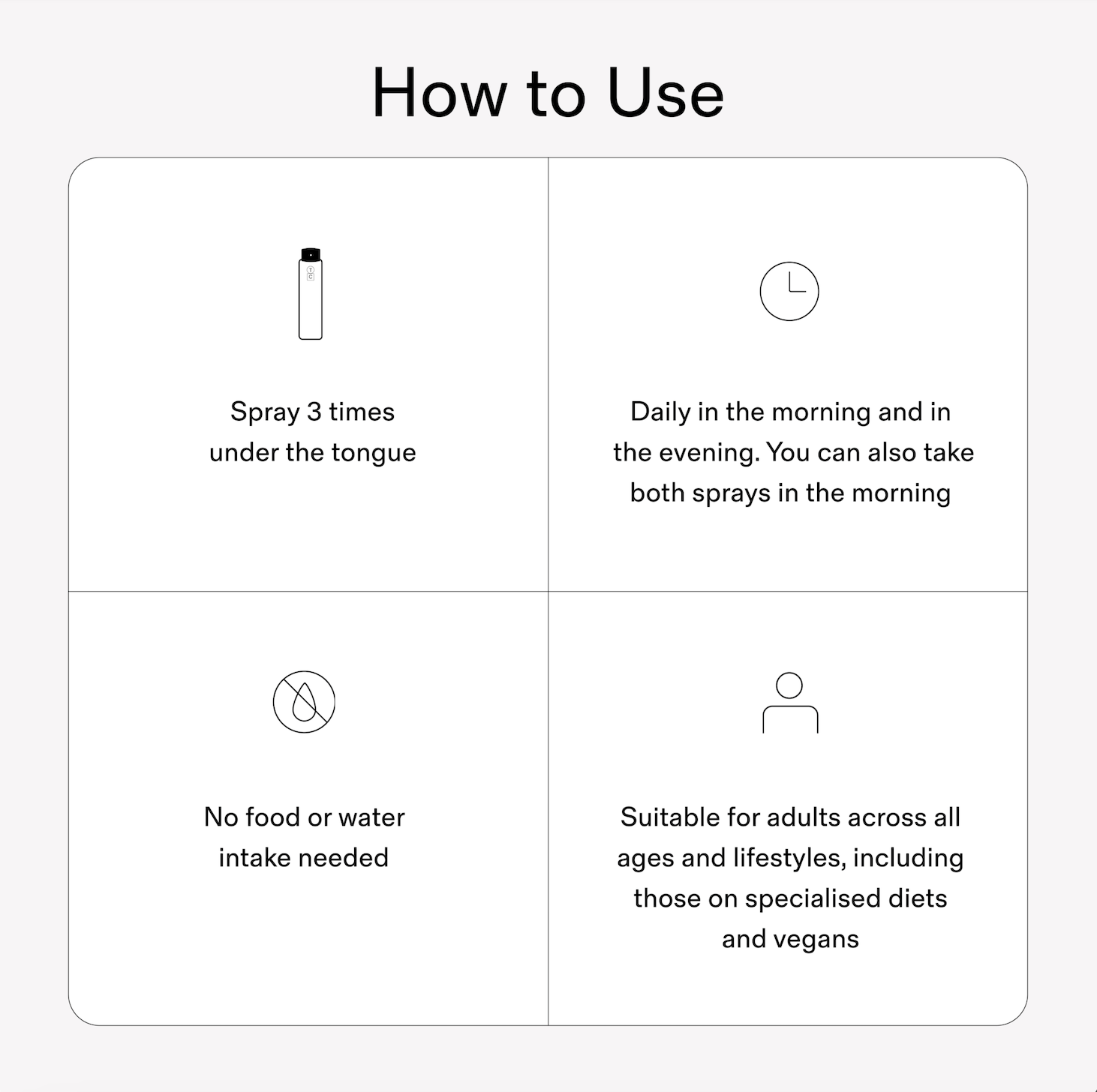 How to Use

T
C

Spray 3 times under the tongue

Daily in the morning and in the evening. You can also take both sprays in the morning

No food or water intake needed

Suitable for adults across all ages and lifestyles, including those on specialised diets and vegans